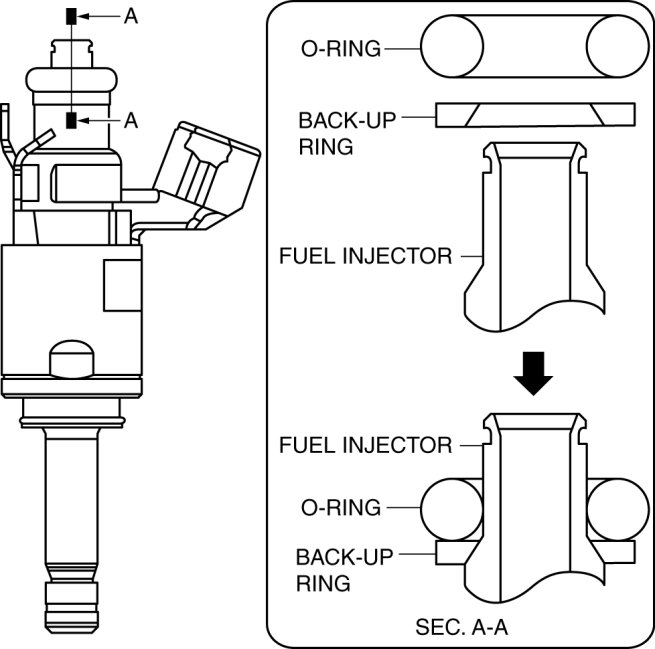 A

A

O-RING

BACK-UP RING

FUEL INJECTOR

FUEL INJECTOR

O-RING

BACK-UP RING

SEC. A-A