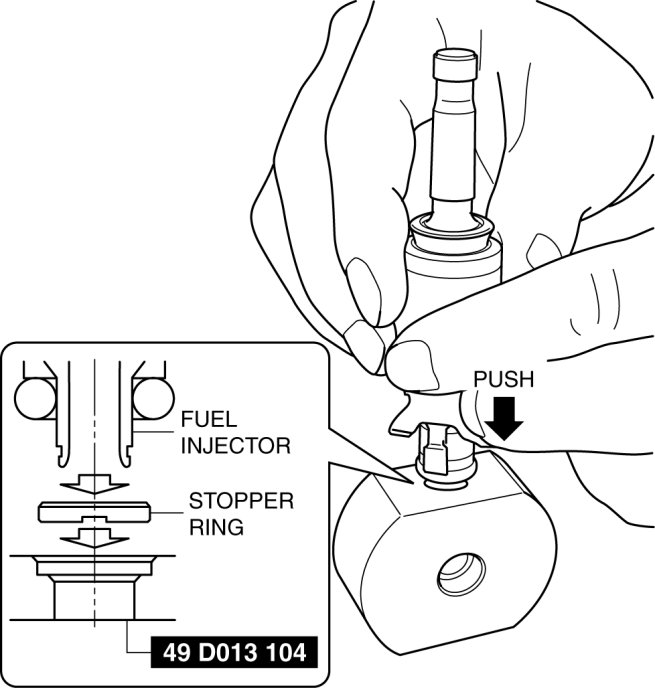 PUSH

FUEL INJECTOR

STOPPER RING

49 D013 104