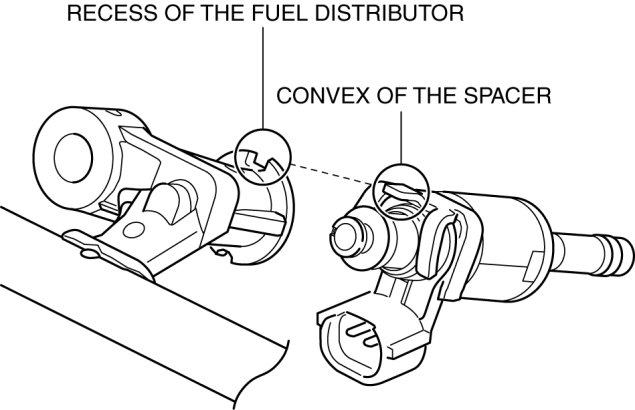 RECESS OF THE FUEL DISTRIBUTOR

CONVEX OF THE SPACER