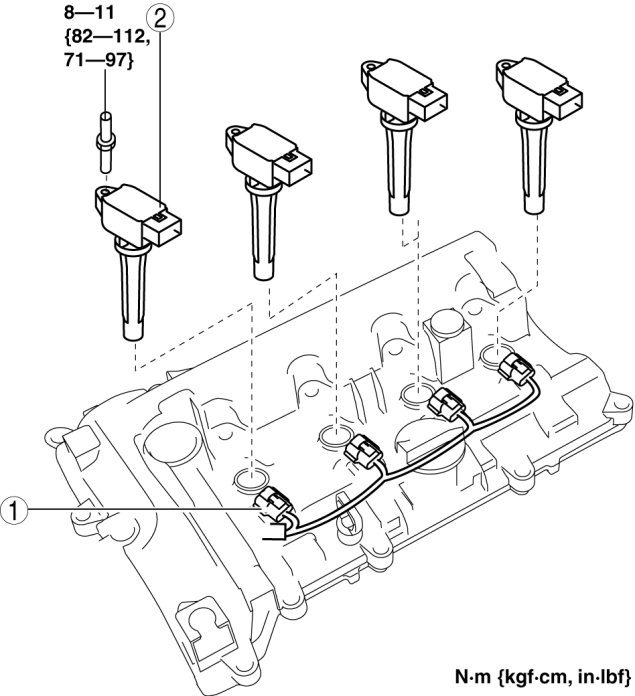 8—11
{82—112,
71—97}

2

1

N·m {kgf·cm, in·lbf}