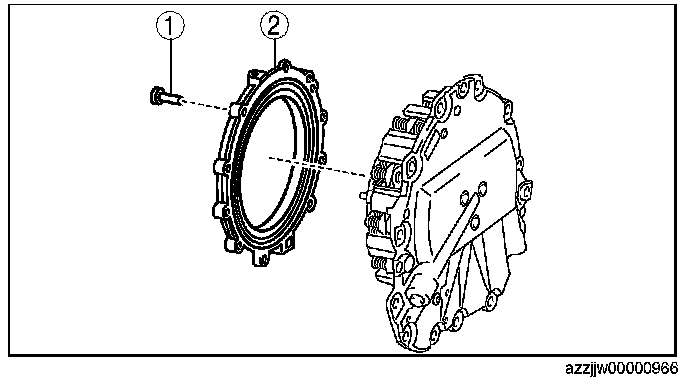 1
2
azzjjw00000966