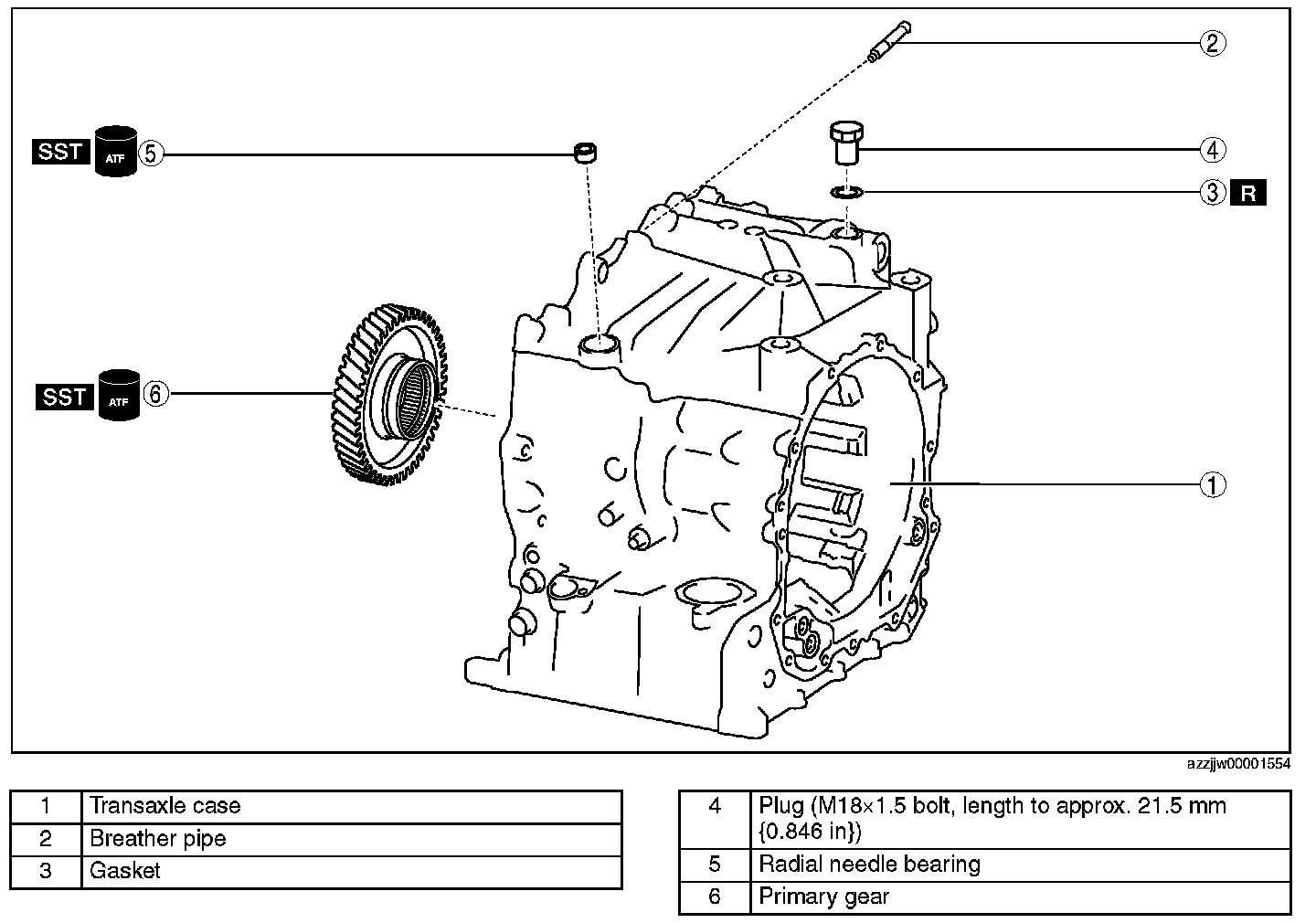 2

SST ATF 5

4

3 R

SST ATF 6

1

azzjjw00001554

| 1 | Transaxle case |
|---|---|
| 2 | Breather pipe |
| 3 | Gasket |

| 4 | Plug (M18×1.5 bolt, length to approx. 21.5 mm {0.846 in}) |
|---|---|
| 5 | Radial needle bearing |
| 6 | Primary gear |