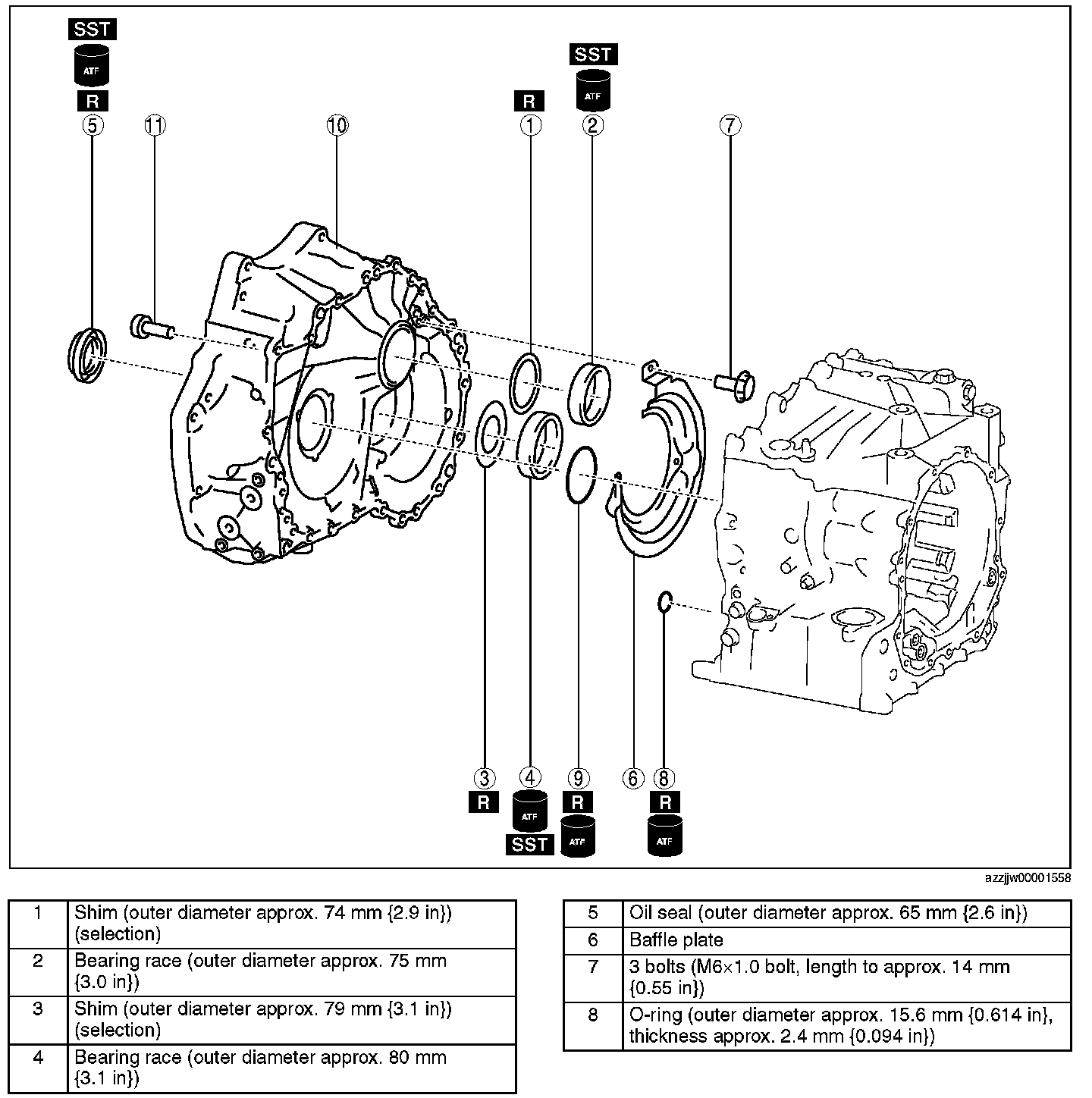 SST
ATF
R
5
11
10
R
1
SST
ATF
2
7
3
R
4
ATF
SST
9
R
ATF
6
8
R
ATF

azzjjw00001558

| 1 | Shim (outer diameter approx. 74 mm {2.9 in}) (selection) |
|---|---|
| 2 | Bearing race (outer diameter approx. 75 mm {3.0 in}) |
| 3 | Shim (outer diameter approx. 79 mm {3.1 in}) (selection) |
| 4 | Bearing race (outer diameter approx. 80 mm {3.1 in}) |

| 5 | Oil seal (outer diameter approx. 65 mm {2.6 in}) |
|---|---|
| 6 | Baffle plate |
| 7 | 3 bolts (M6×1.0 bolt, length to approx. 14 mm {0.55 in}) |
| 8 | O-ring (outer diameter approx. 15.6 mm {0.614 in}, thickness approx. 2.4 mm {0.094 in}) |