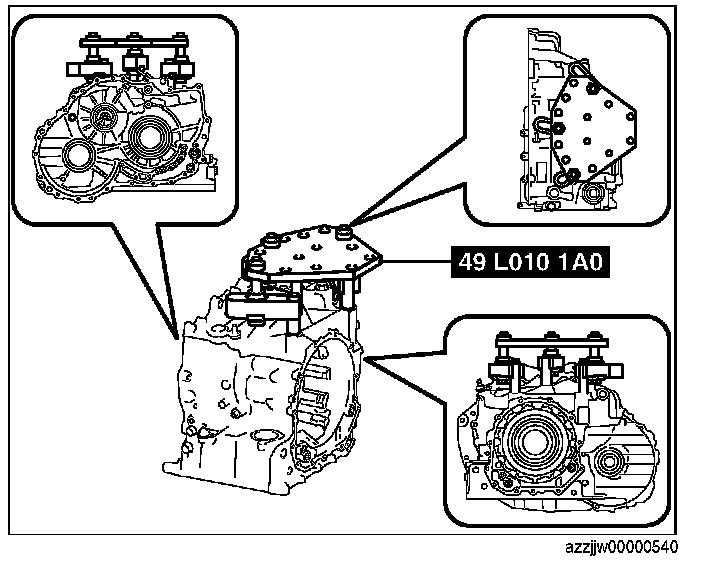 49 L010 1A0

azzjjw00000540