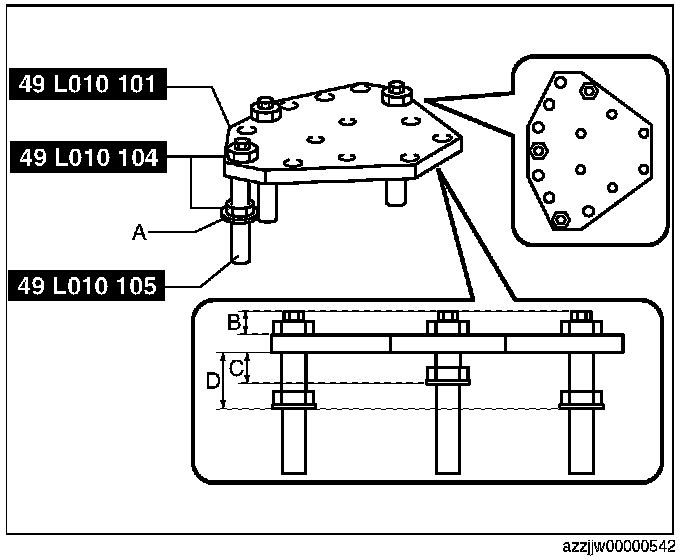 49 L010 101

49 L010 104

A

49 L010 105

B

C

D

azzjjw00000542