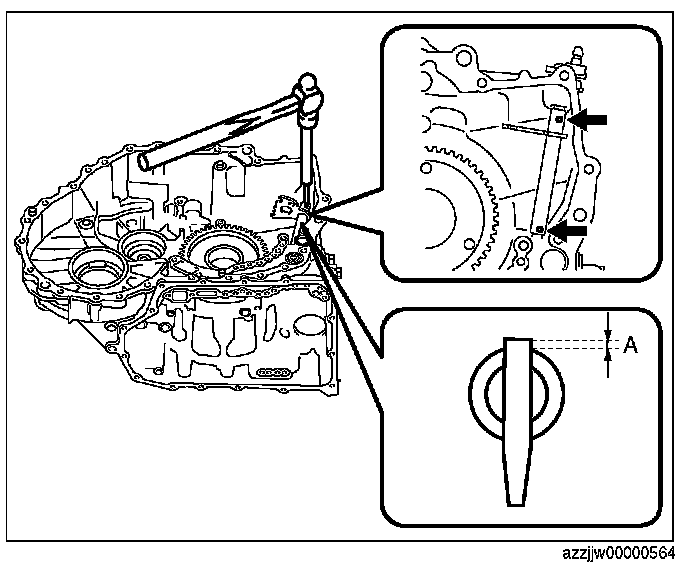 A

azzjjw00000564