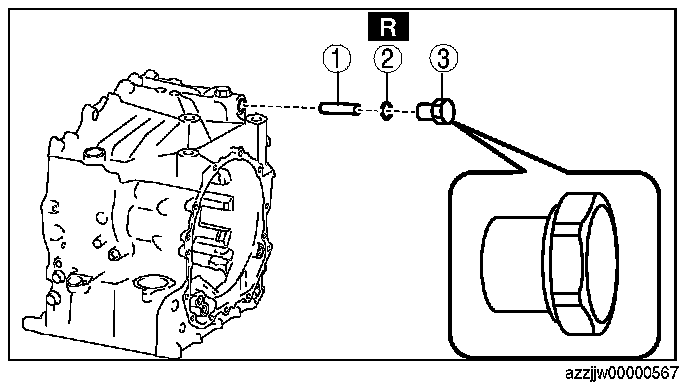 R

1

2

3

azzjjw00000567