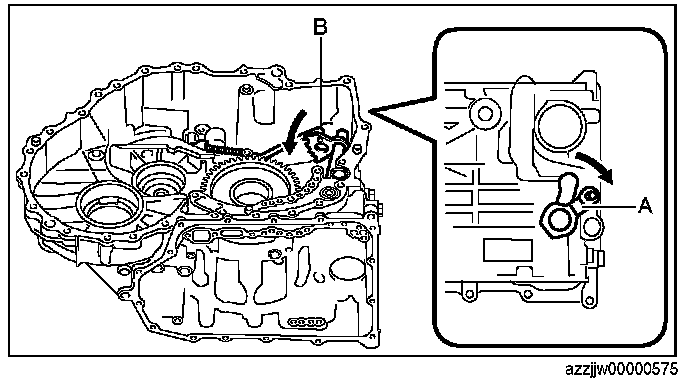 B
A
azzjjw00000575