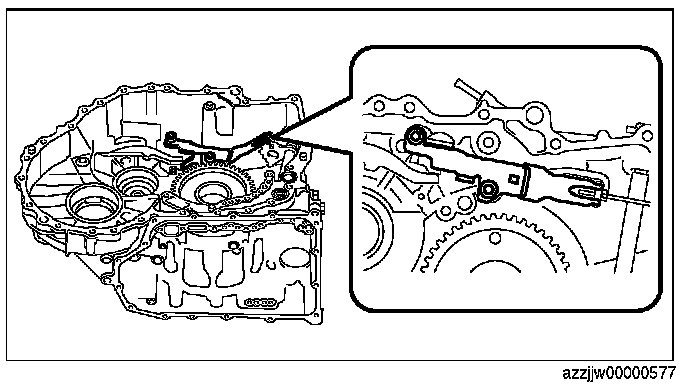 azzjjw00000577