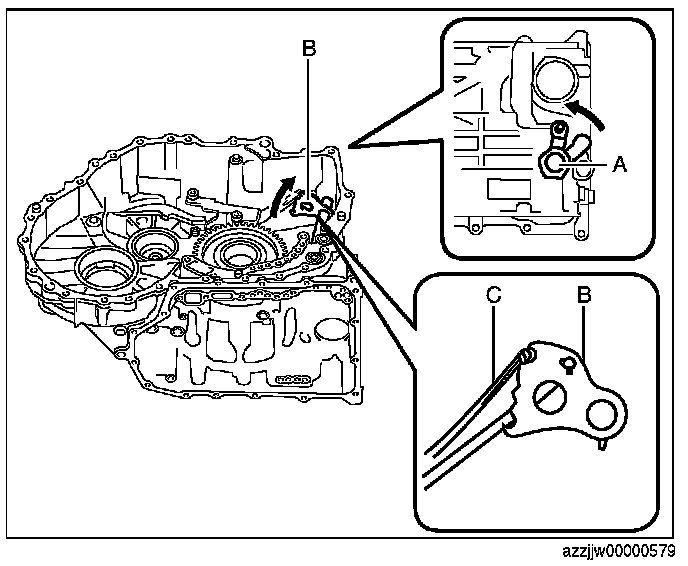 B
A
C
B
azzjjw00000579