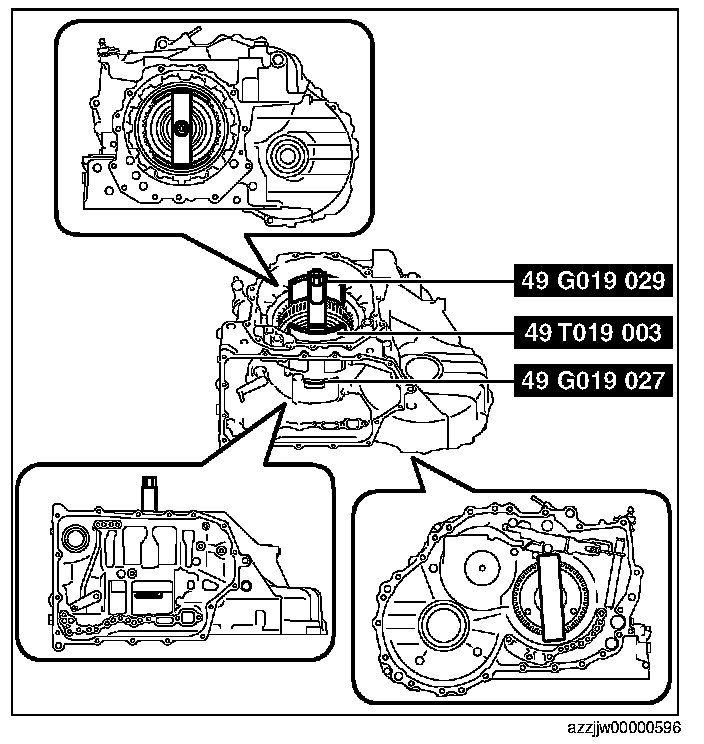 49 G019 029

49 T019 003

49 G019 027

azzjjw00000596