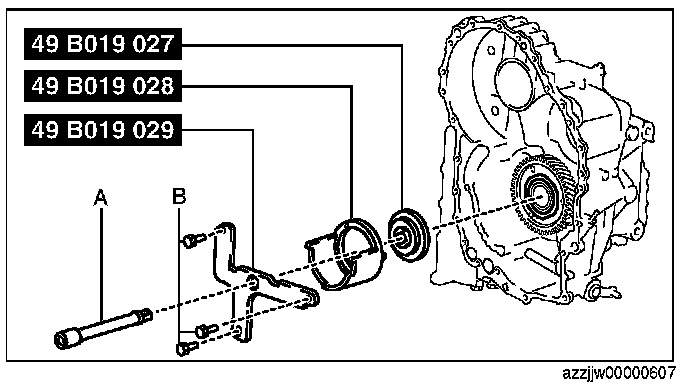 49 B019 027

49 B019 028

49 B019 029

A

B

azzjjw00000607