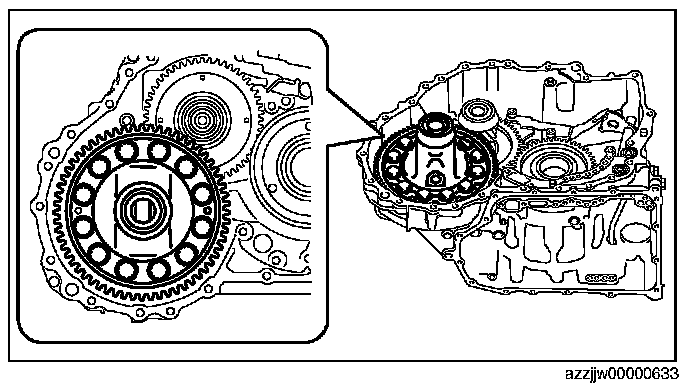 azzjjw00000633