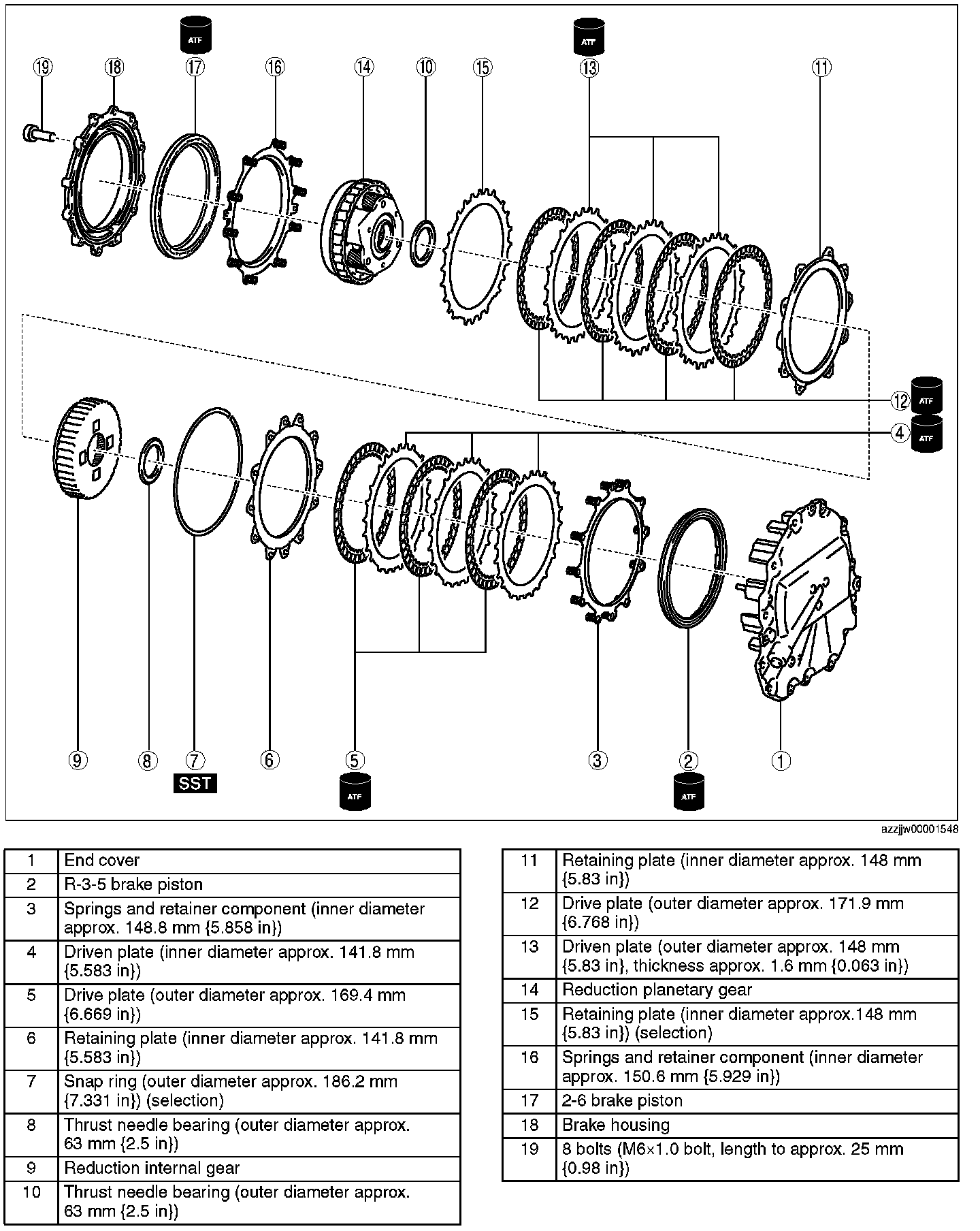 ATF
ATF
19 18 17 16 14 10 15 13 11
12 ATF
4 ATF
9 8 7 6 5 3 2 1
SST
ATF
ATF
azzjjw00001548

| 1 | End cover |
|---|---|
| 2 | R-3-5 brake piston |
| 3 | Springs and retainer component (inner diameter approx. 148.8 mm {5.858 in}) |
| 4 | Driven plate (inner diameter approx. 141.8 mm {5.583 in}) |
| 5 | Drive plate (outer diameter approx. 169.4 mm {6.669 in}) |
| 6 | Retaining plate (inner diameter approx. 141.8 mm {5.583 in}) |
| 7 | Snap ring (outer diameter approx. 186.2 mm {7.331 in}) (selection) |
| 8 | Thrust needle bearing (outer diameter approx. 63 mm {2.5 in}) |
| 9 | Reduction internal gear |
| 10 | Thrust needle bearing (outer diameter approx. 63 mm {2.5 in}) |

| 11 | Retaining plate (inner diameter approx. 148 mm {5.83 in}) |
|---|---|
| 12 | Drive plate (outer diameter approx. 171.9 mm {6.768 in}) |
| 13 | Driven plate (outer diameter approx. 148 mm {5.83 in}, thickness approx. 1.6 mm {0.063 in}) |
| 14 | Reduction planetary gear |
| 15 | Retaining plate (inner diameter approx.148 mm {5.83 in}) (selection) |
| 16 | Springs and retainer component (inner diameter approx. 150.6 mm {5.929 in}) |
| 17 | 2-6 brake piston |
| 18 | Brake housing |
| 19 | 8 bolts (M6×1.0 bolt, length to approx. 25 mm {0.98 in}) |