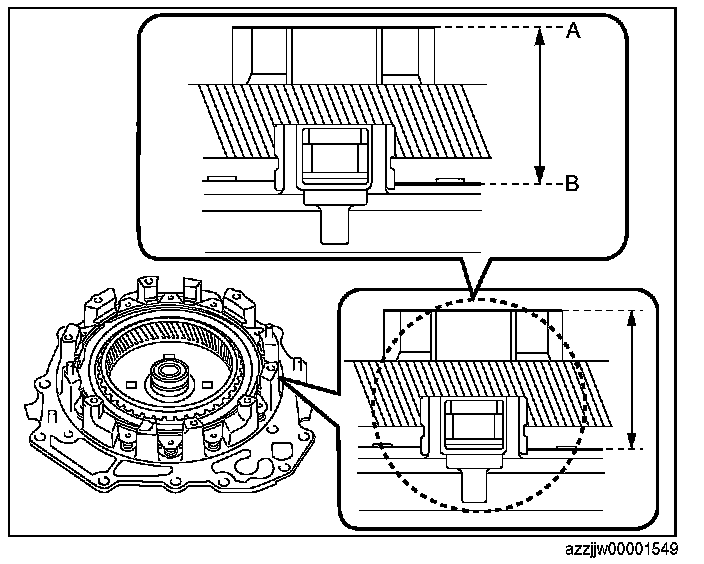 A
B
azzjjw00001549