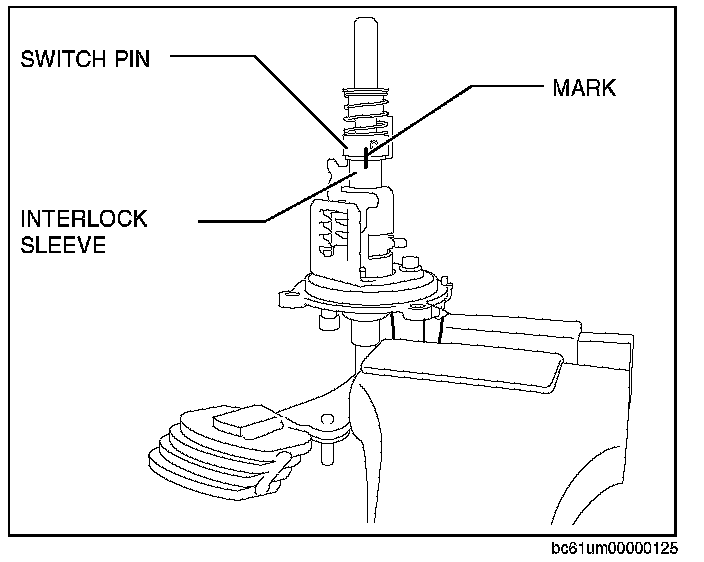 SWITCH PIN

MARK

INTERLOCK SLEEVE

bc61um00000125