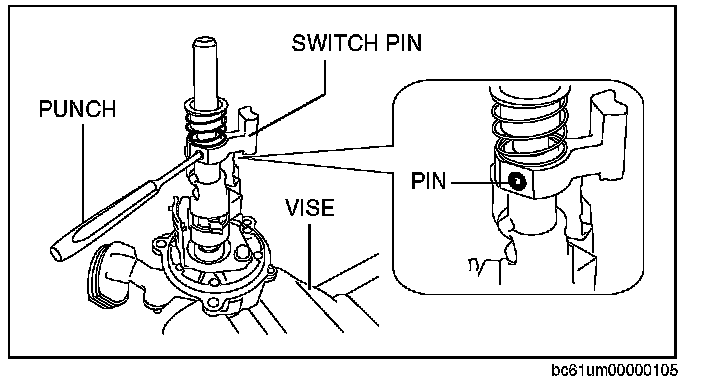 SWITCH PIN

PUNCH

PIN

VISE

bc61um00000105