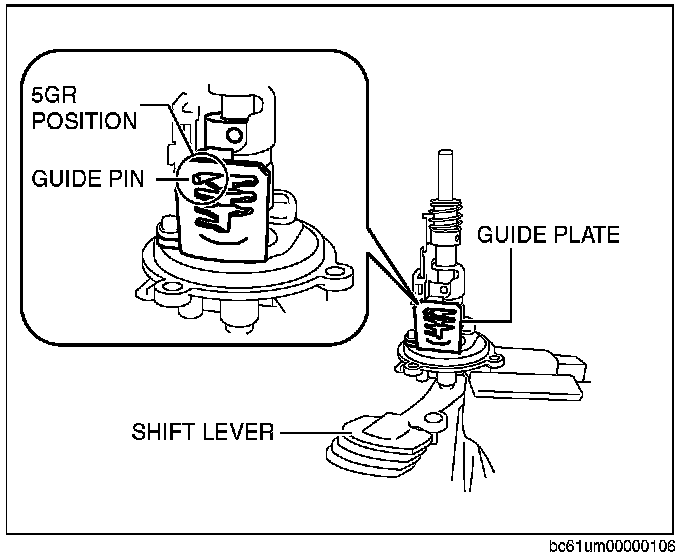 5GR POSITION

GUIDE PIN

GUIDE PLATE

SHIFT LEVER

bc61um00000106