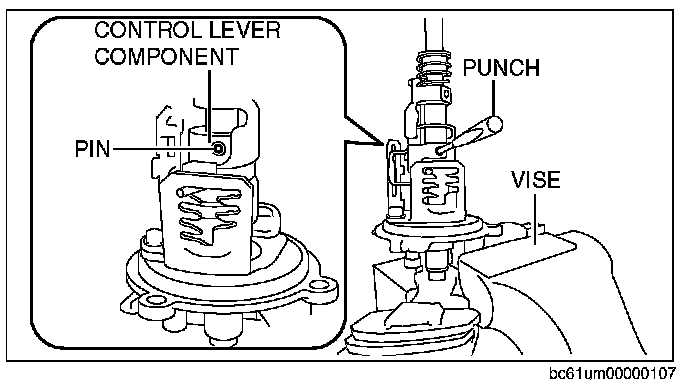 CONTROL LEVER COMPONENT

PIN

PUNCH

VISE

bc61um00000107