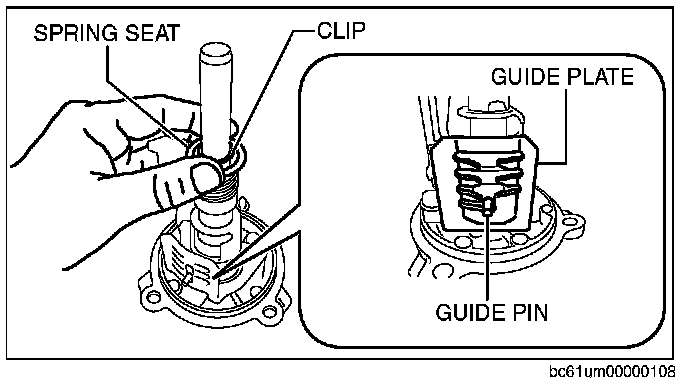 SPRING SEAT
CLIP
GUIDE PLATE
GUIDE PIN
bc61um00000108