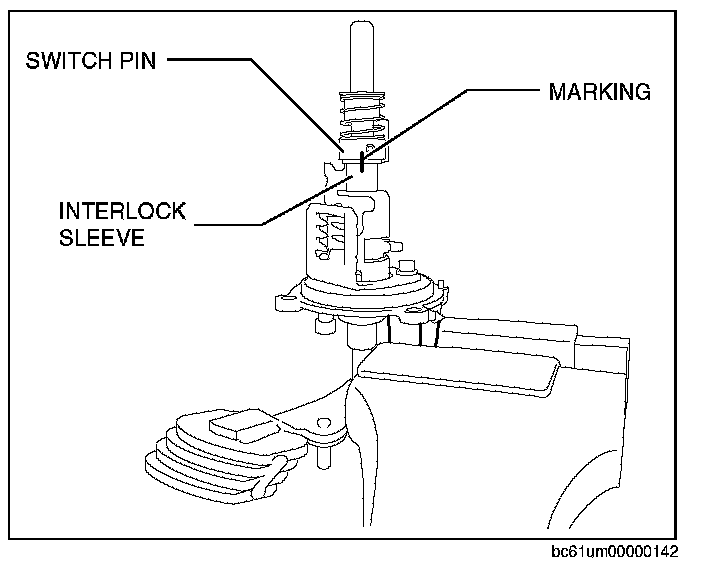 SWITCH PIN

MARKING

INTERLOCK SLEEVE

bc61um00000142