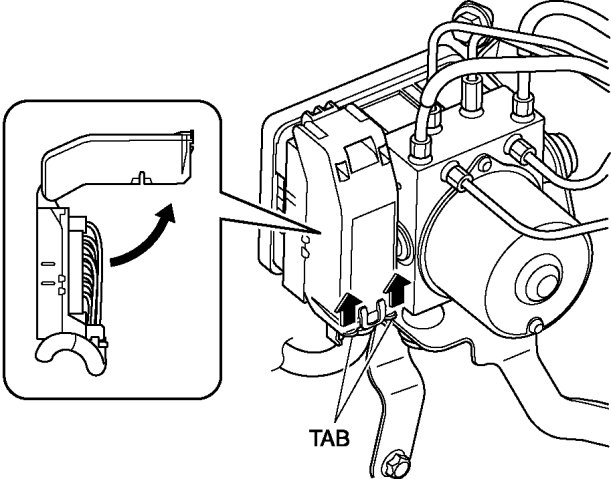 TAB