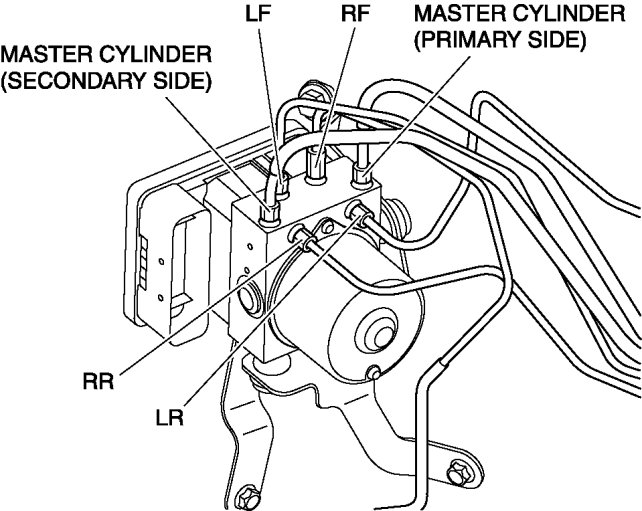 LF
RF
MASTER CYLINDER (PRIMARY SIDE)
MASTER CYLINDER (SECONDARY SIDE)
RR
LR