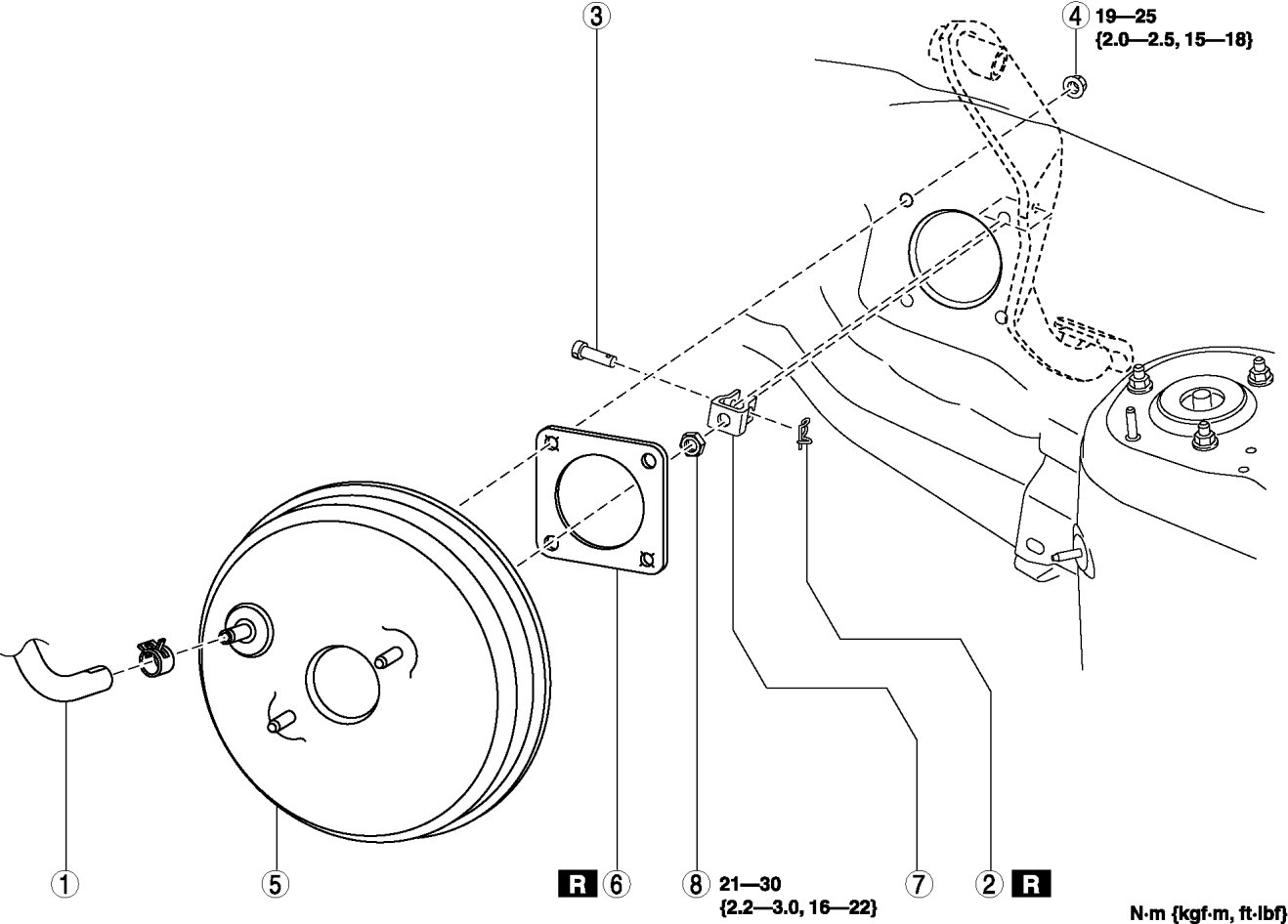 3

4 19—25
{2.0—2.5, 15—18}

1

5

R 6

8 21—30
{2.2—3.0, 16—22}

7

2 R

N·m {kgf·m, ft·lbf}