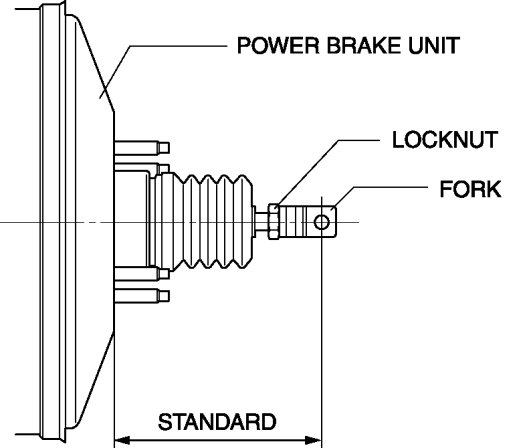 POWER BRAKE UNIT

LOCKNUT

FORK

STANDARD