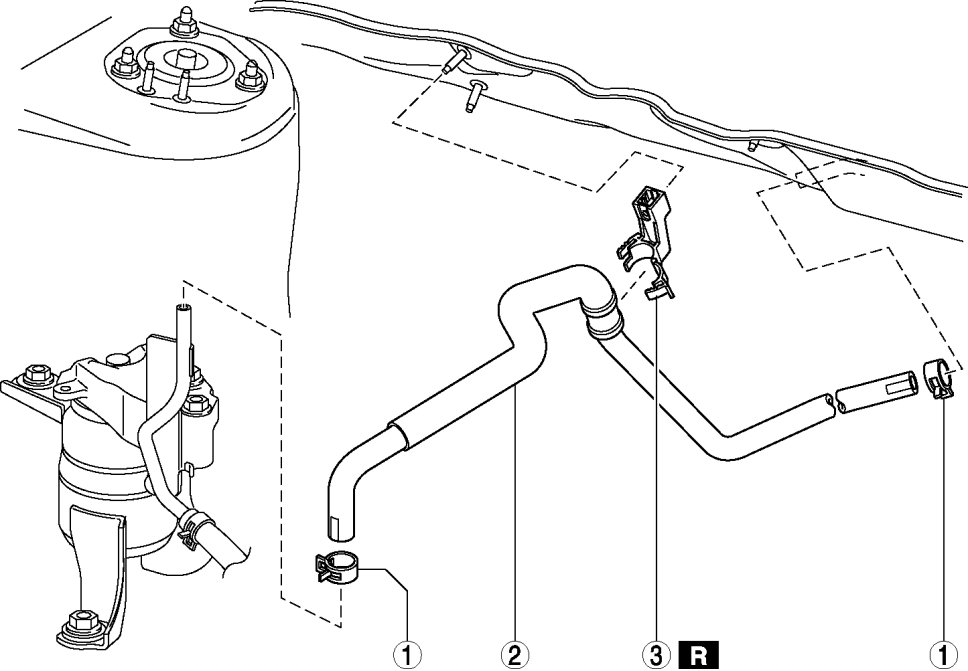 1
2
3 R
1