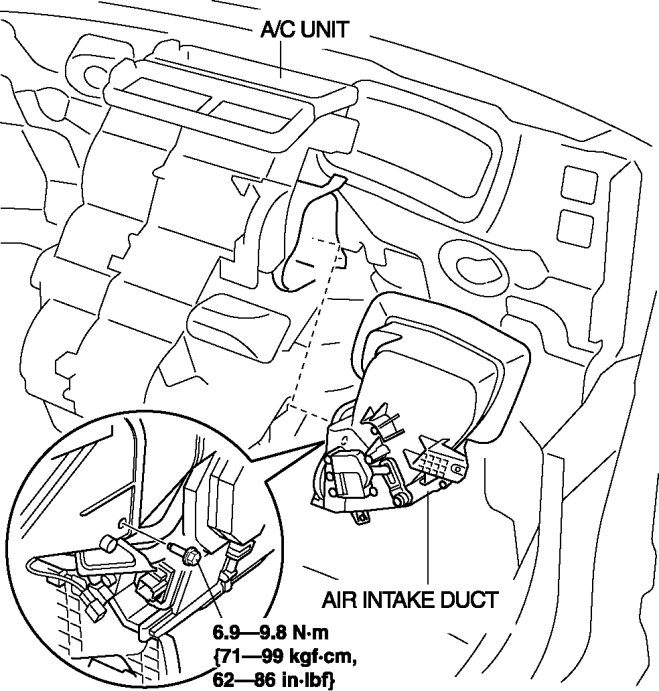 A/C UNIT

AIR INTAKE DUCT

6.9—9.8 N·m
{71—99 kgf·cm,
62—86 in·lbf}