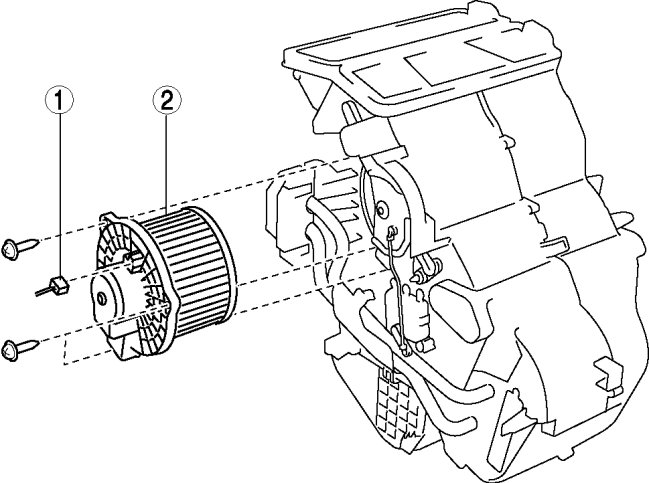 1
2