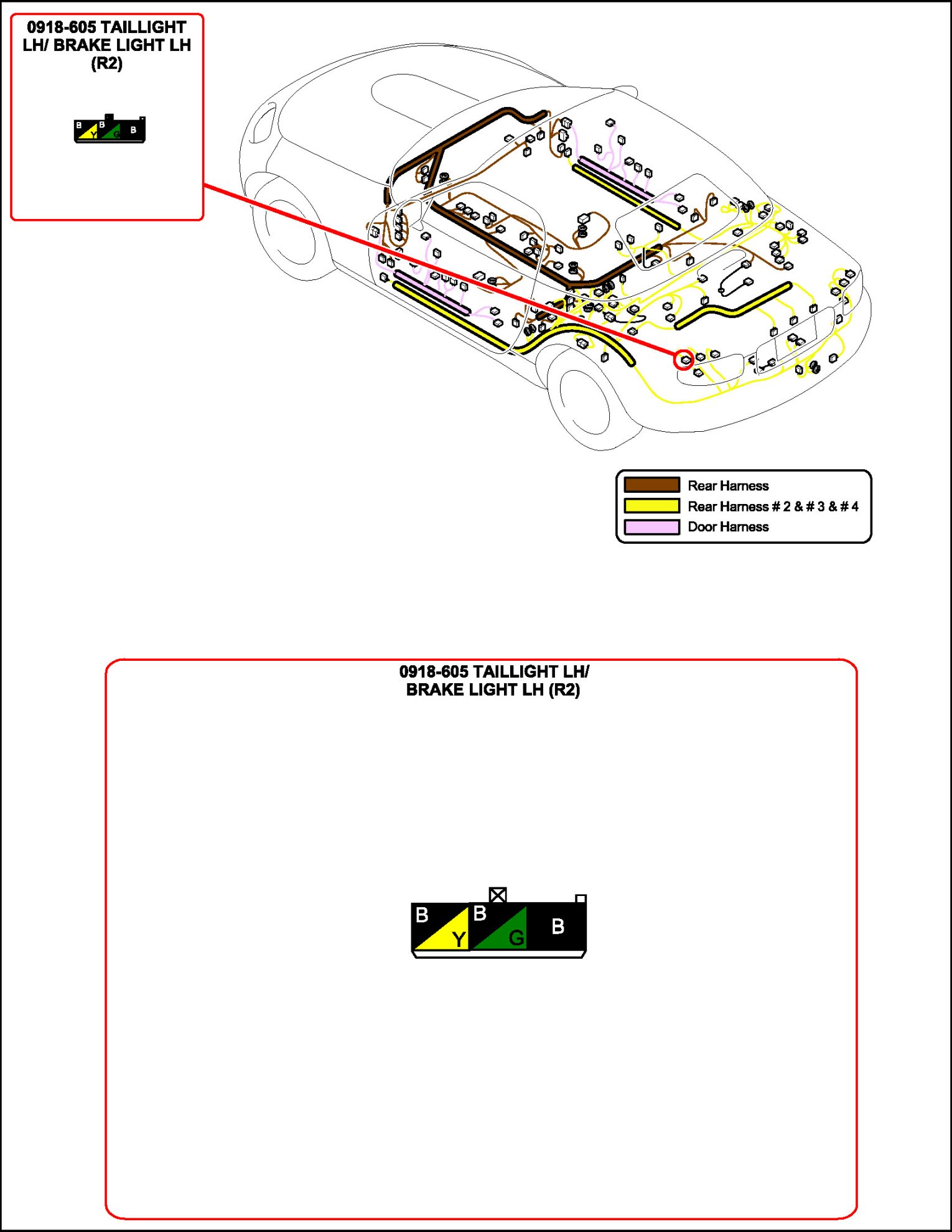 0918-605 TAILLIGHT LH/ BRAKE LIGHT LH (R2)

B Y B G B

Rear Harness
Rear Harness # 2 & # 3 & # 4
Door Harness

0918-605 TAILLIGHT LH/ BRAKE LIGHT LH (R2)

B Y B G B