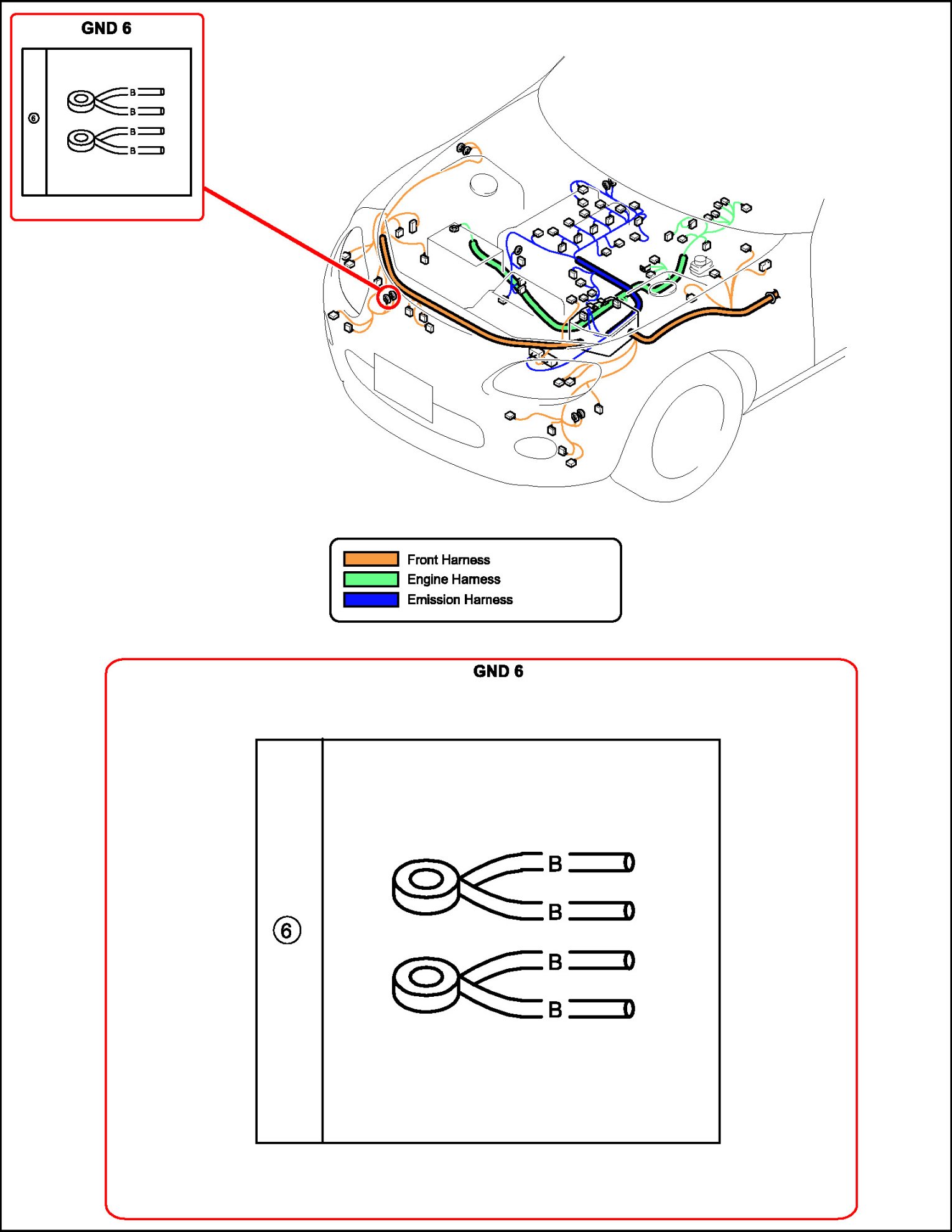 GND 6

⑥

B
B
B
B

Front Harness
Engine Harness
Emission Harness

GND 6

⑥

B
B
B
B