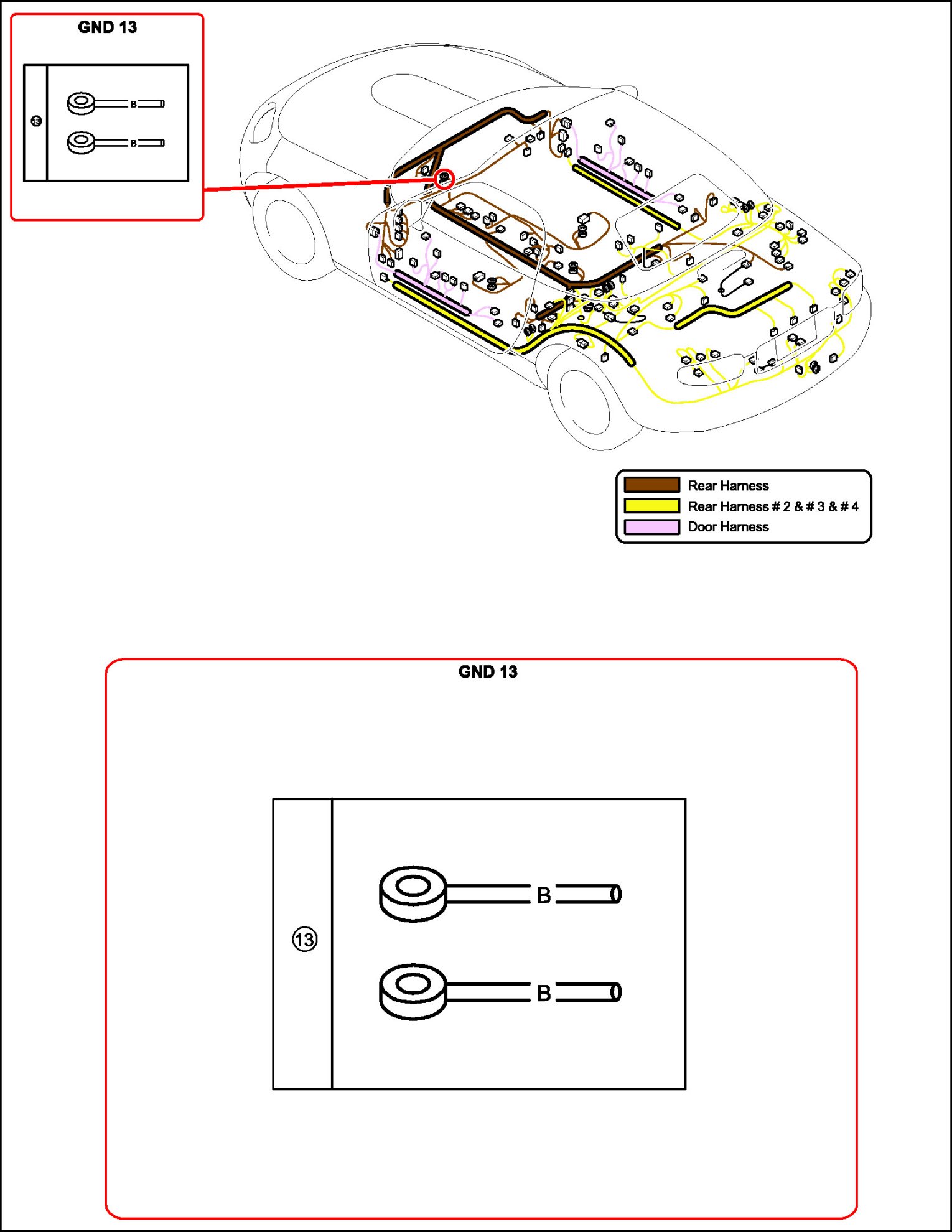 GND 13

⑬

B

B

Rear Harness
Rear Harness # 2 & # 3 & # 4
Door Harness

GND 13

⑬

B

B