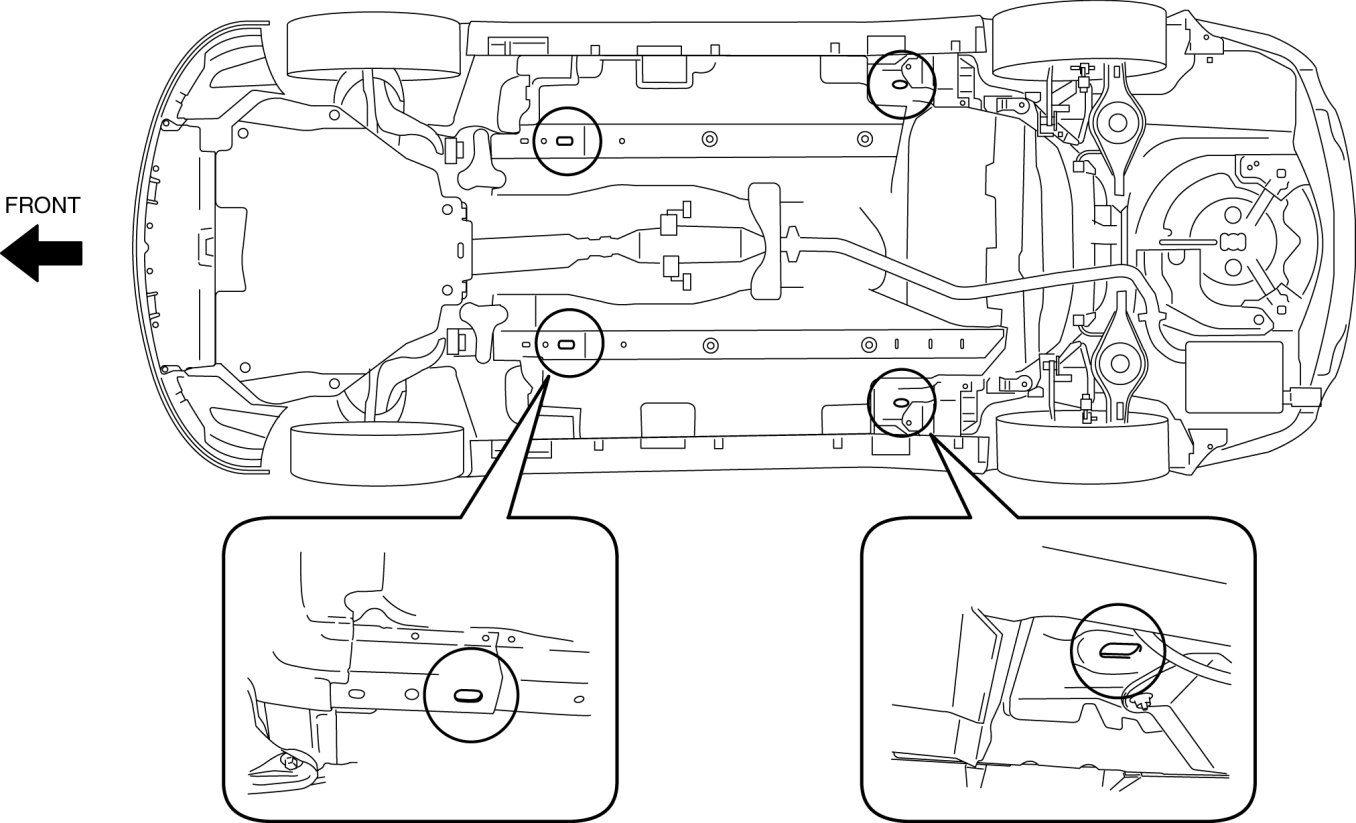 FRONT