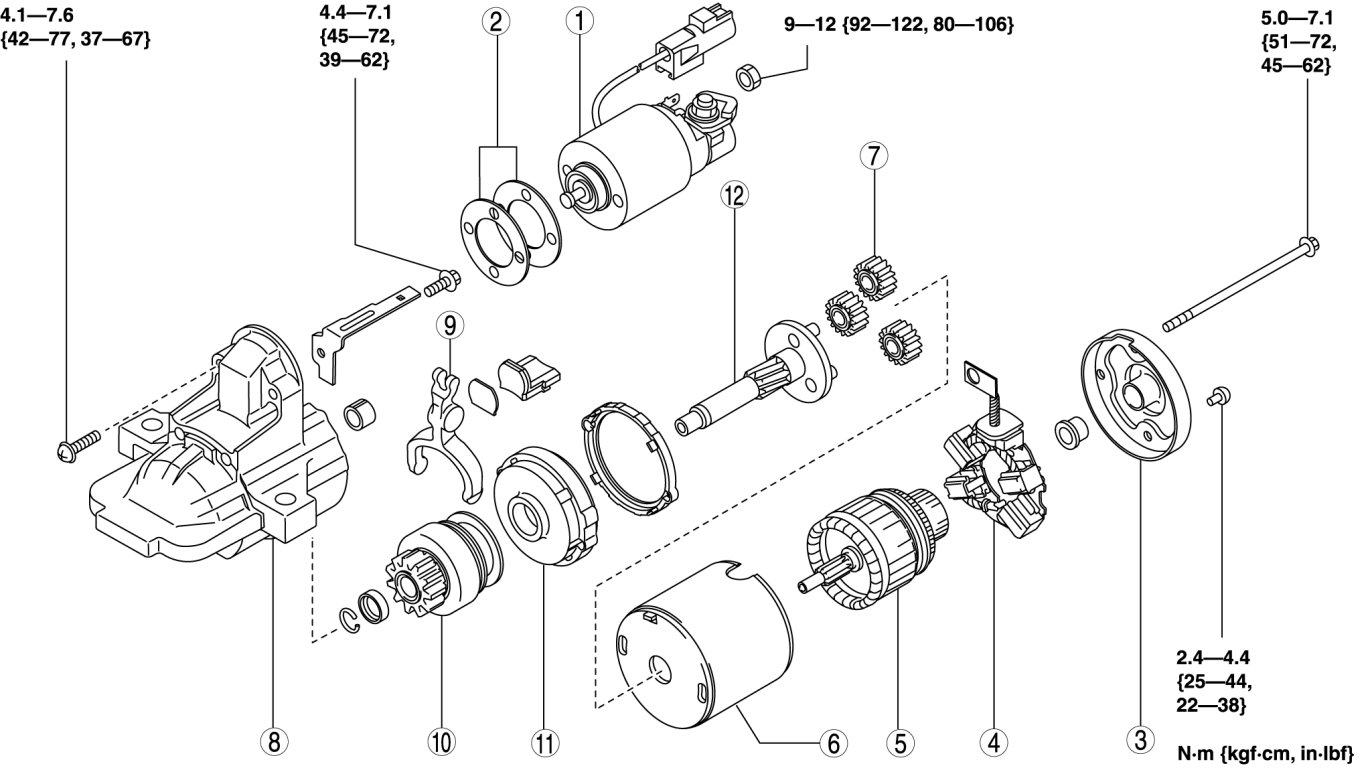 4.1—7.6
{42—77, 37—67}

4.4—7.1
{45—72,
39—62}

2

1

9—12 {92—122, 80—106}

5.0—7.1
{51—72,
45—62}

7

12

9

8

10

11

6

5

4

3

2.4—4.4
{25—44,
22—38}

N·m {kgf·cm, in·lbf}