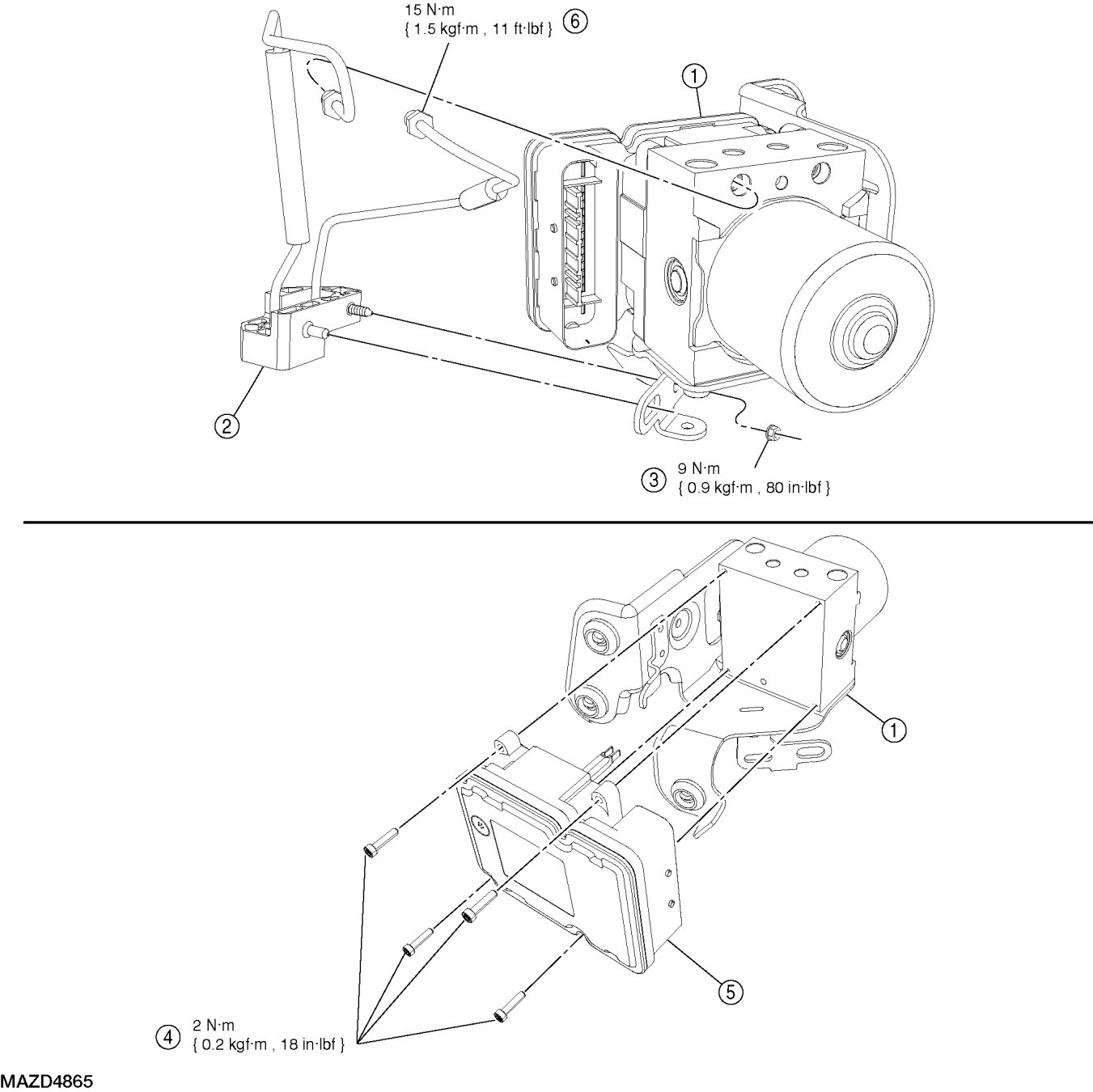 15 N·m
{ 1.5 kgf·m , 11 ft·lbf } 6

1

2

3 9 N·m
{ 0.9 kgf·m , 80 in·lbf }

1

5

4 2 N·m
{ 0.2 kgf·m , 18 in·lbf }

MAZD4865