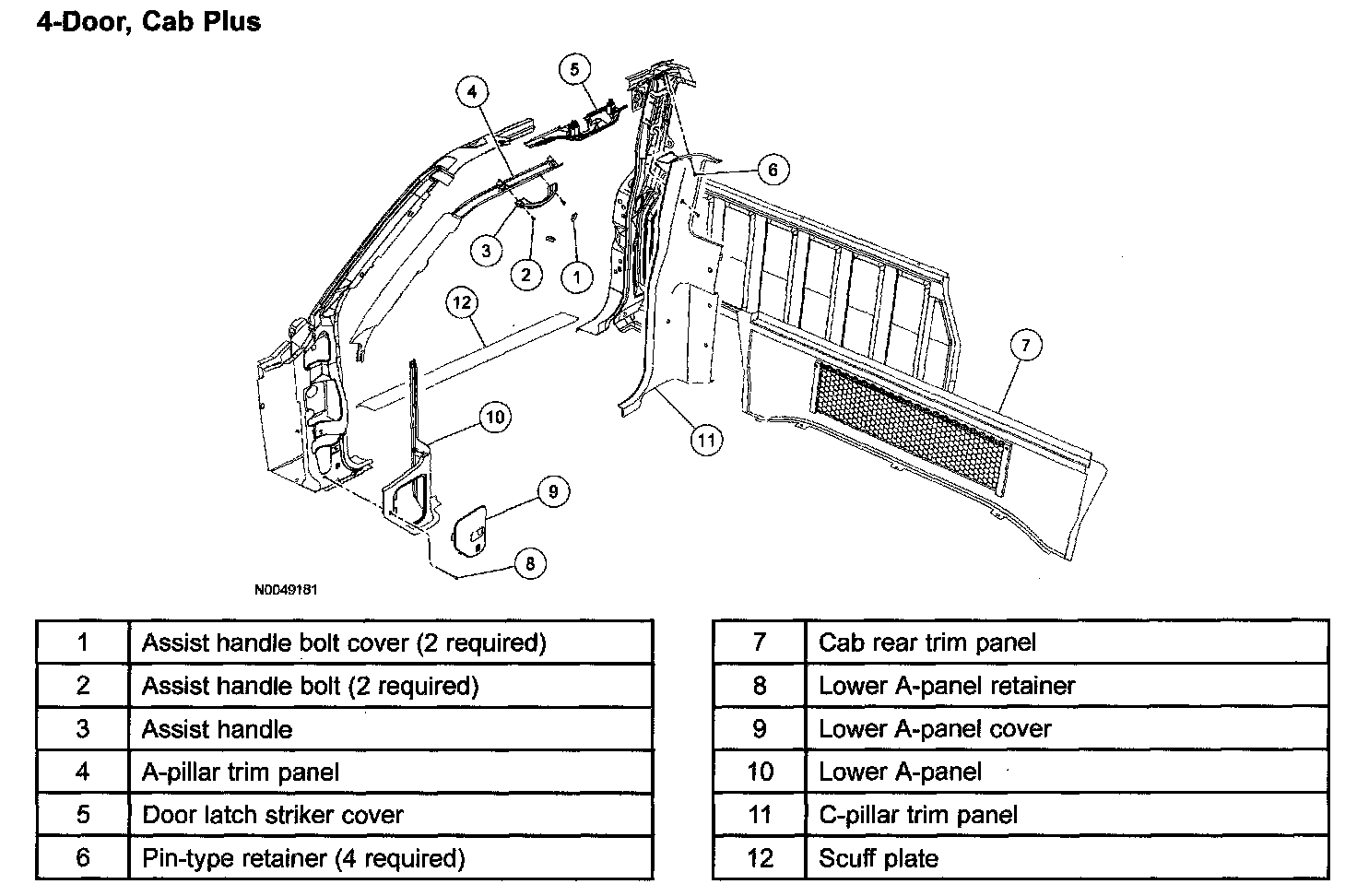 4-Door, Cab Plus

5
4
6
3
2
1
12
7
10
11
9
8

N0049181

| 1 | Assist handle bolt cover (2 required) |
|---|---|
| 2 | Assist handle bolt (2 required) |
| 3 | Assist handle |
| 4 | A-pillar trim panel |
| 5 | Door latch striker cover |
| 6 | Pin-type retainer (4 required) |

| 7 | Cab rear trim panel |
|---|---|
| 8 | Lower A-panel retainer |
| 9 | Lower A-panel cover |
| 10 | Lower A-panel |
| 11 | C-pillar trim panel |
| 12 | Scuff plate |