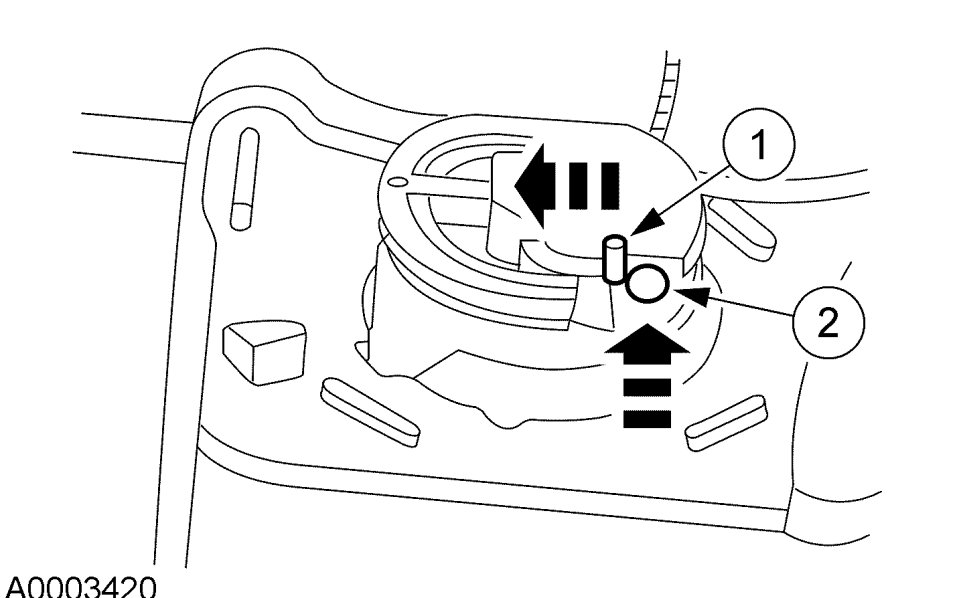 1
2
A0003420