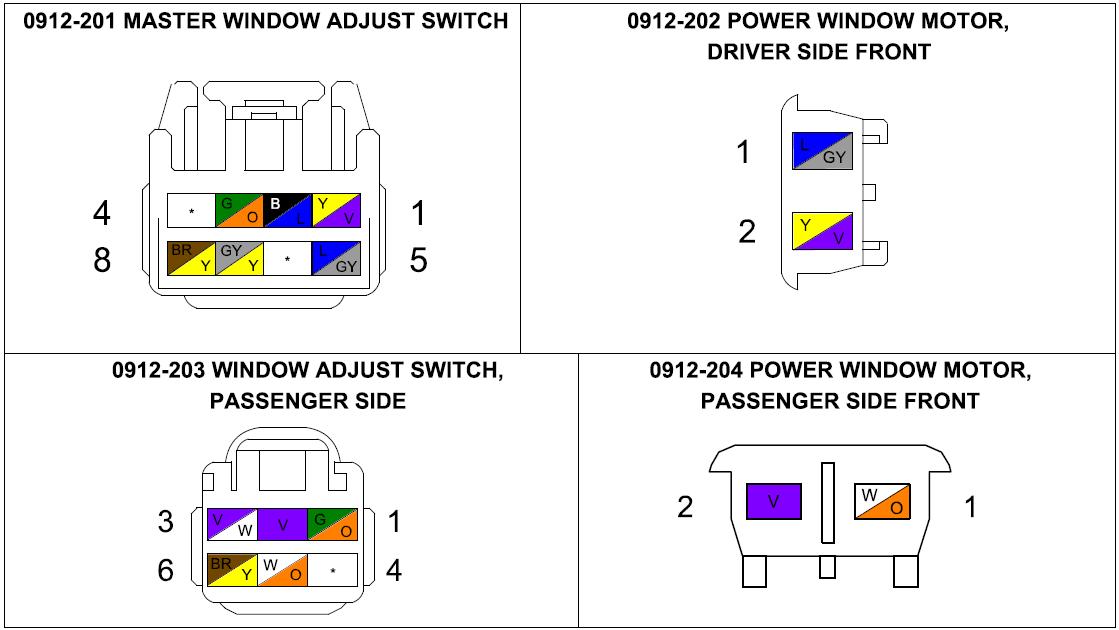 0912-201 MASTER WINDOW ADJUST SWITCH

4 * G O B L Y V 1
8 BR Y GY Y * L GY 5

0912-202 POWER WINDOW MOTOR, DRIVER SIDE FRONT

1 L GY
2 Y V

0912-203 WINDOW ADJUST SWITCH, PASSENGER SIDE

3 V W V G O 1
6 BR Y W O * 4

0912-204 POWER WINDOW MOTOR, PASSENGER SIDE FRONT

2 V W O 1