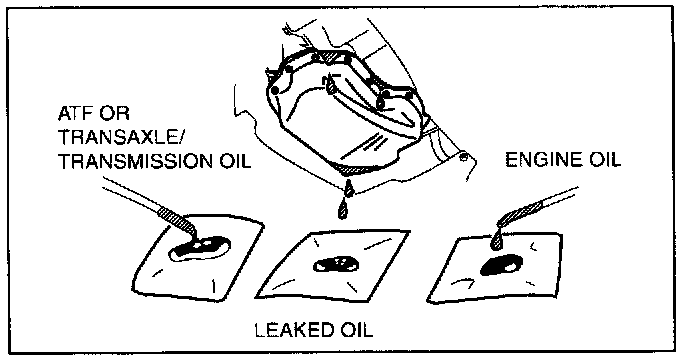 ATF OR TRANSAXLE/ TRANSMISSION OIL

ENGINE OIL

LEAKED OIL