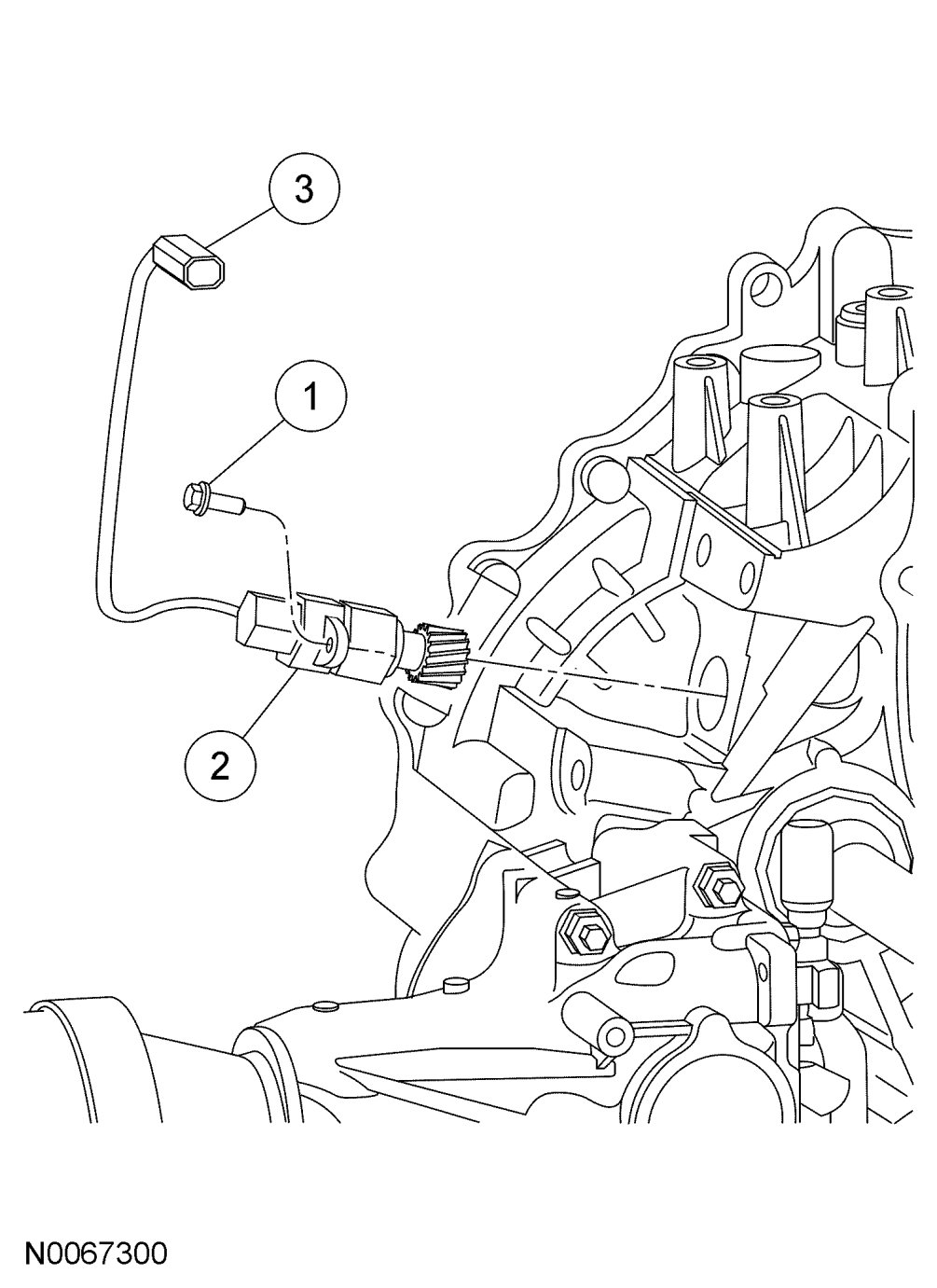 3
1
2
N0067300