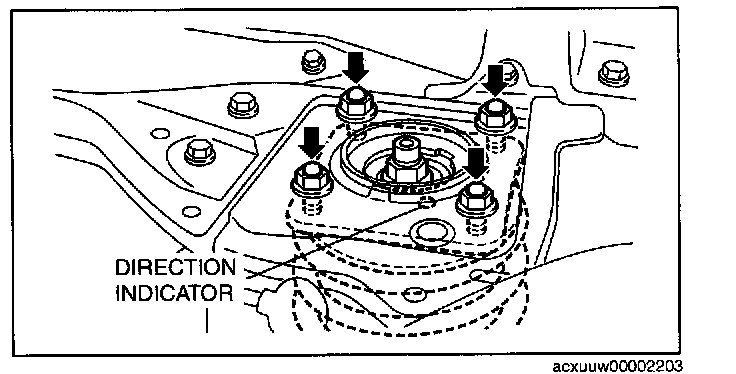 DIRECTION
INDICATOR

acxuuw00002203