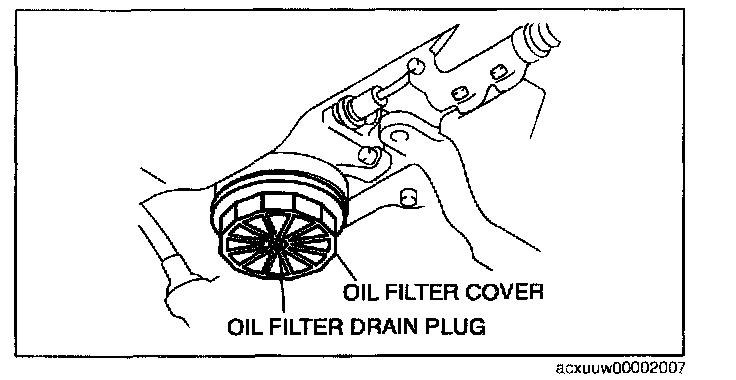 OIL FILTER COVER
OIL FILTER DRAIN PLUG
acxuuw00002007