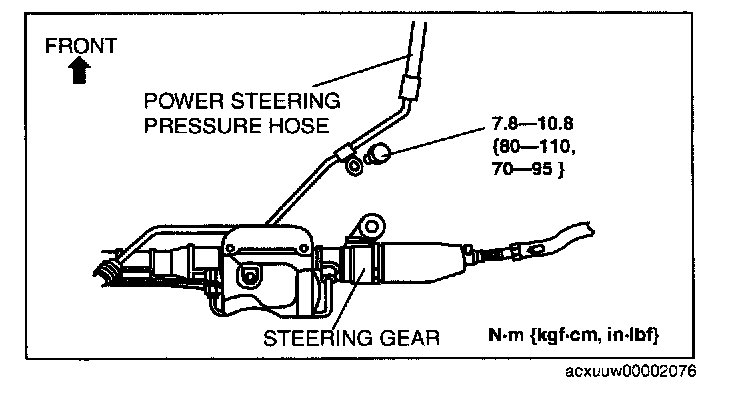 FRONT

POWER STEERING PRESSURE HOSE

7.8—10.8 {80—110, 70—95 }

STEERING GEAR

N·m {kgf·cm, in·lbf}

acxuuw00002076