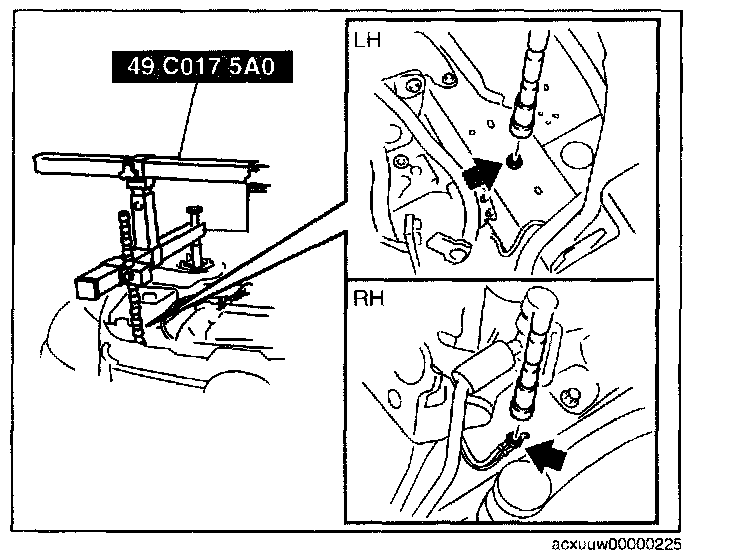 49 C017 5A0

LH

RH

acxuuw00000225