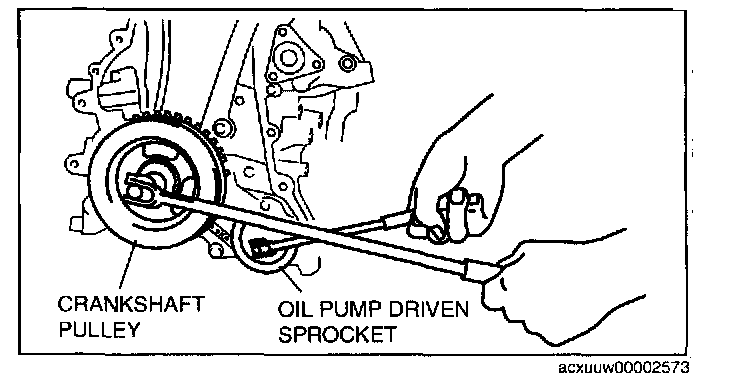 CRANKSHAFT PULLEY

OIL PUMP DRIVEN SPROCKET

acxuuw00002573