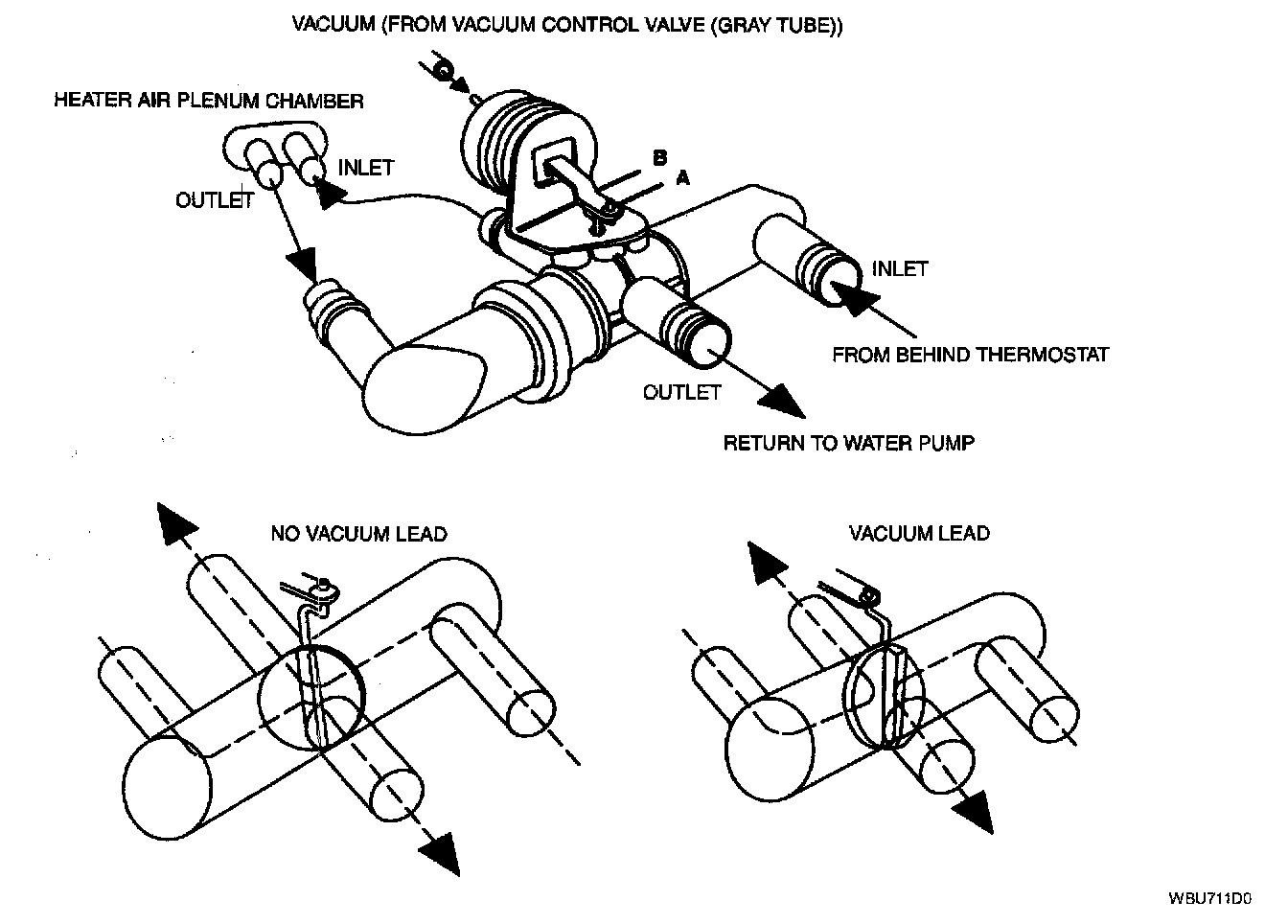 VACUUM (FROM VACUUM CONTROL VALVE (GRAY TUBE))

HEATER AIR PLENUM CHAMBER

INLET

OUTLET

B

A

INLET

FROM BEHIND THERMOSTAT

OUTLET

RETURN TO WATER PUMP

NO VACUUM LEAD

VACUUM LEAD

WBU711D0