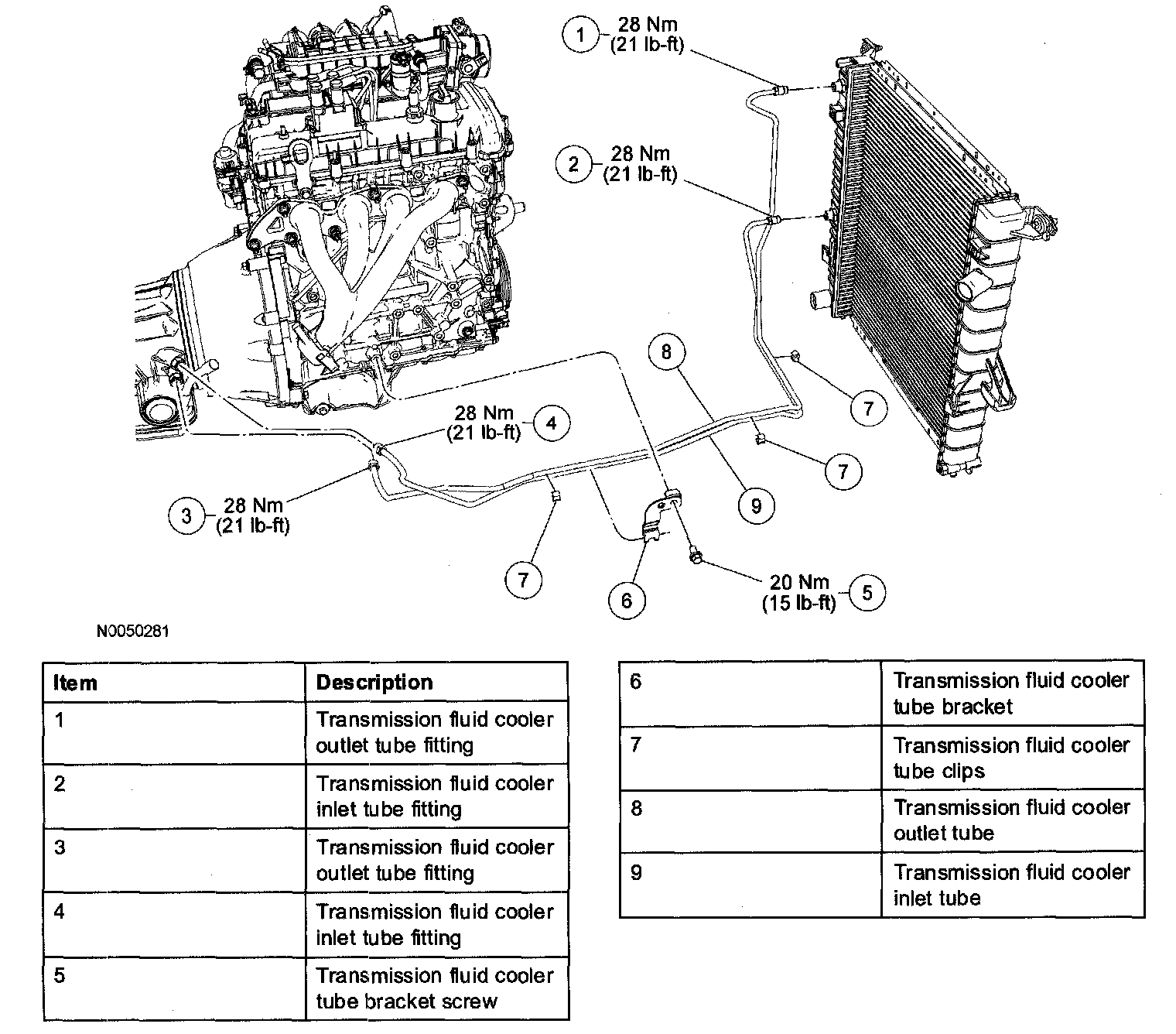 1 28 Nm (21 lb-ft)

2 28 Nm (21 lb-ft)

8

7

28 Nm (21 lb-ft) 4

7

3 28 Nm (21 lb-ft)

9

7

6

20 Nm (15 lb-ft) 5

N0050281

| Item | Description |
|---|---|
| 1 | Transmission fluid cooler outlet tube fitting |
| 2 | Transmission fluid cooler inlet tube fitting |
| 3 | Transmission fluid cooler outlet tube fitting |
| 4 | Transmission fluid cooler inlet tube fitting |
| 5 | Transmission fluid cooler tube bracket screw |

| | |
|---|---|
| 6 | Transmission fluid cooler tube bracket |
| 7 | Transmission fluid cooler tube clips |
| 8 | Transmission fluid cooler outlet tube |
| 9 | Transmission fluid cooler inlet tube |